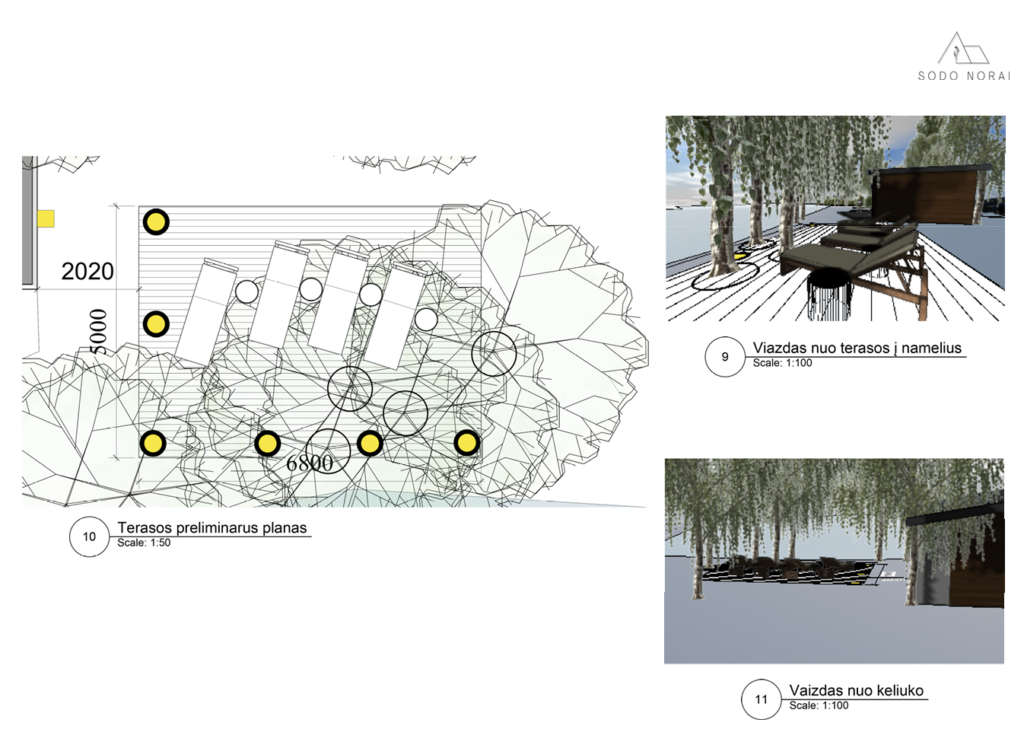 SODO NORAI

2020

5000

6800

10 Terasos preliminarus planas
Scale: 1:50

9 Viazdas nuo terasos į namelius
Scale: 1:100

11 Vaizdas nuo keliuko
Scale: 1:100